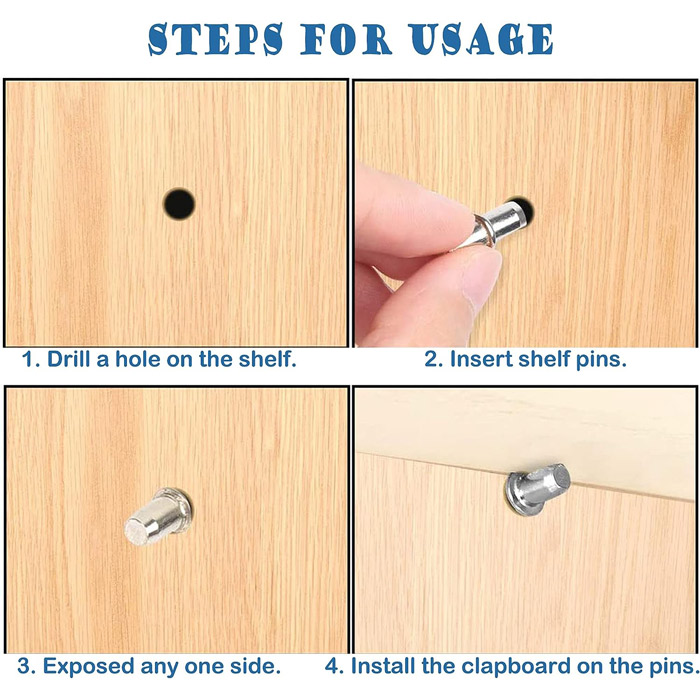 STEPS FOR USAGE

1. Drill a hole on the shelf.

2. Insert shelf pins.

3. Exposed any one side.

4. Install the clapboard on the pins.