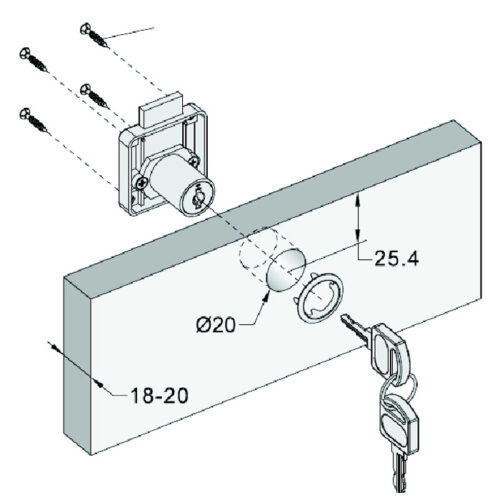 25.4

Ø20

18-20